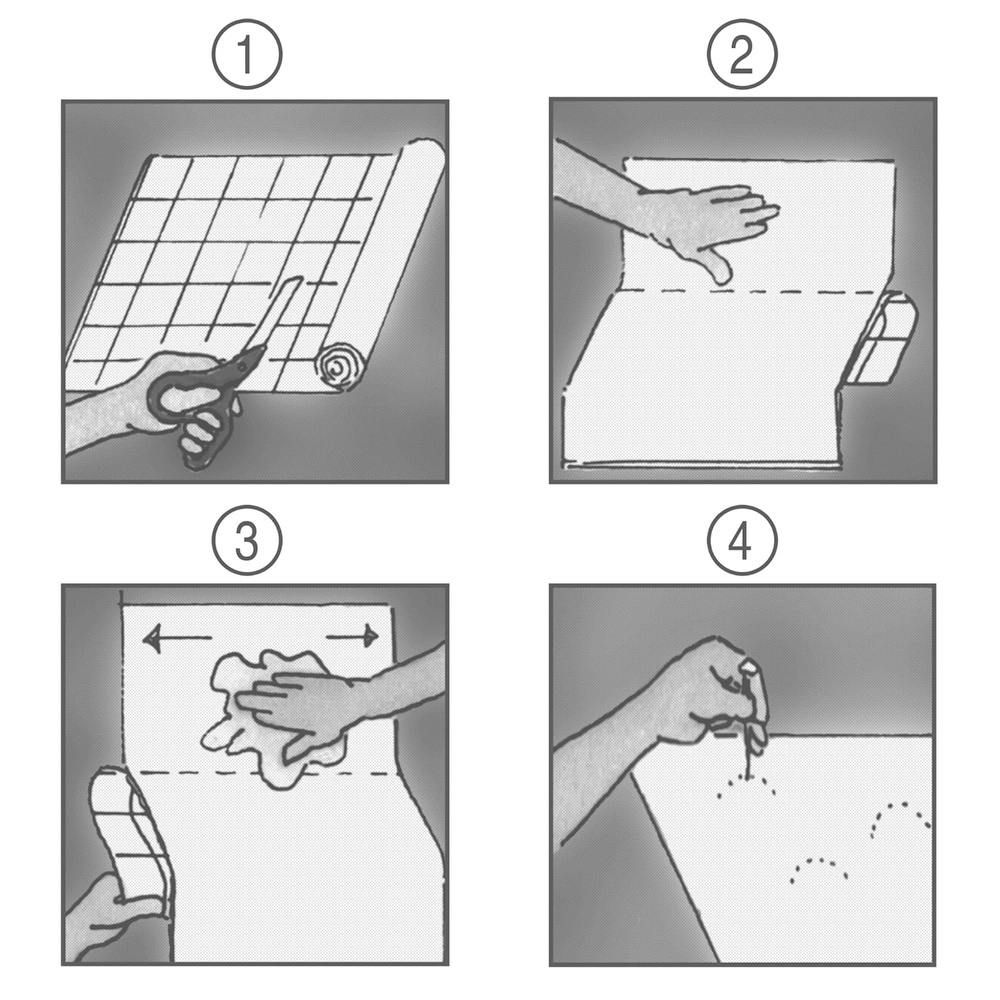 1

2

3

4